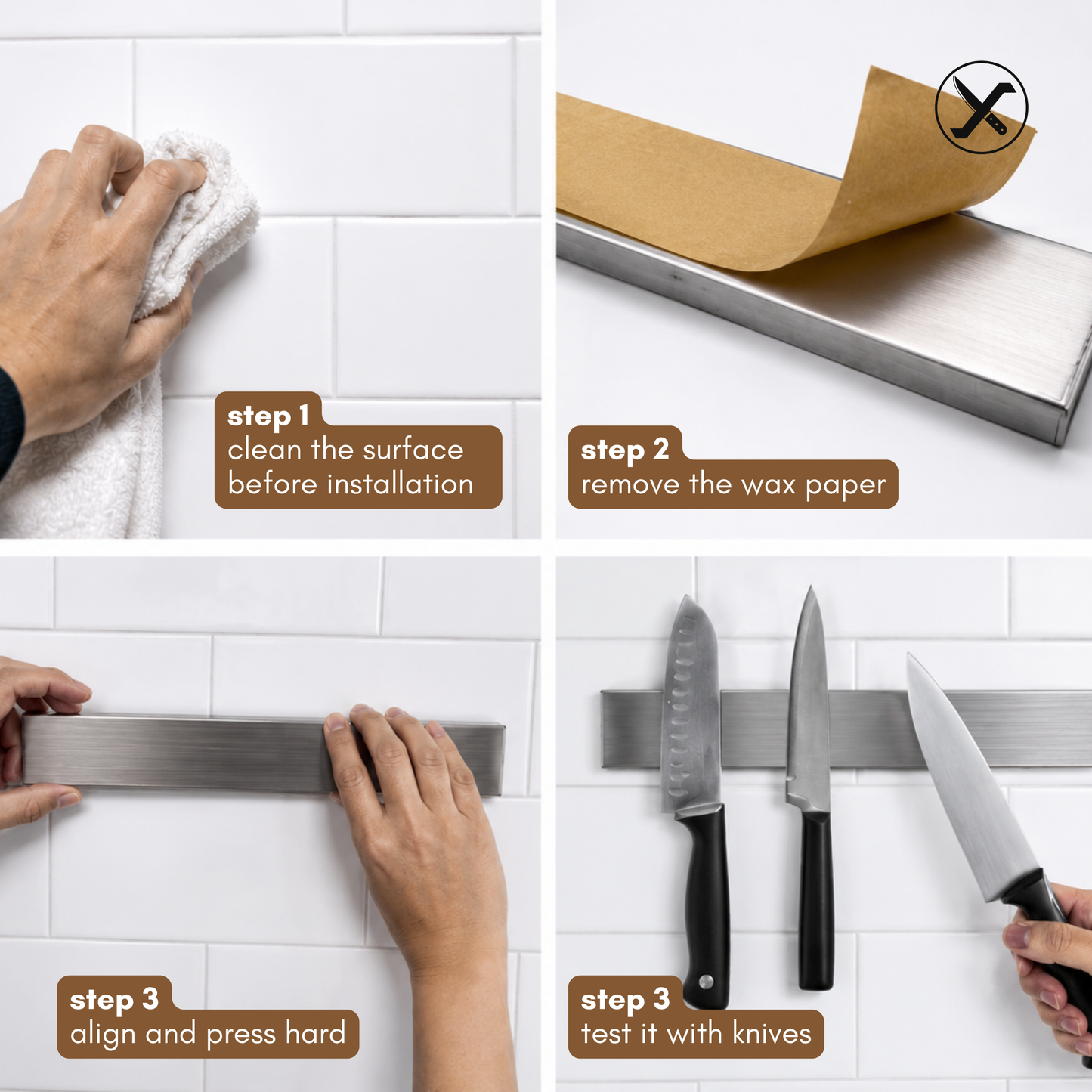 step 1
clean the surface before installation

step 2
remove the wax paper

step 3
align and press hard

step 3
test it with knives